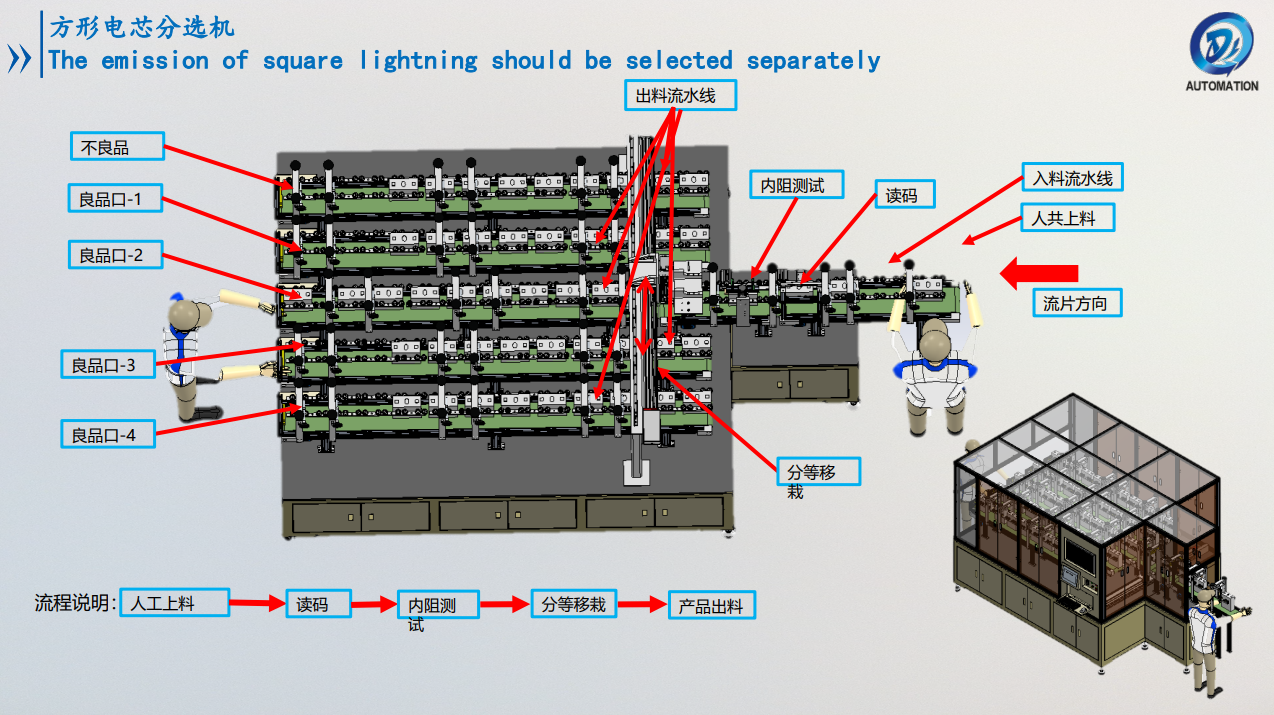 方形电芯分选机
The emission of square lightning should be selected separately

AUTOMATION

出料流水线

不良品

良品口-1

良品口-2

良品口-3

良品口-4

内阻测试

读码

入料流水线

人共上料

流片方向

分等移栽

流程说明: 人工上料 读码 内阻测试 分等移栽 产品出料